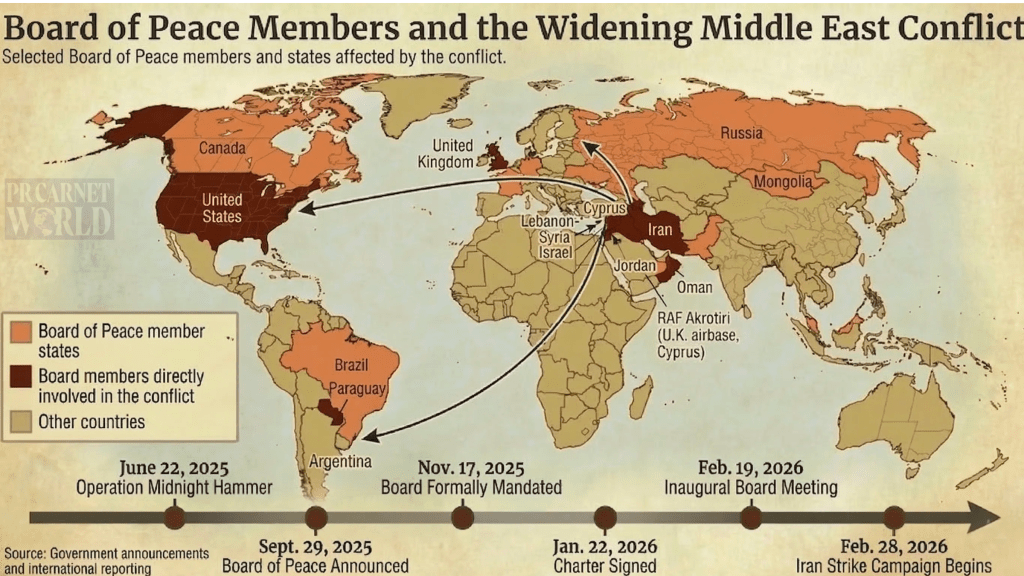 Board of Peace Members and the Widening Middle East Conflict
Selected Board of Peace members and states affected by the conflict.

PR CARNET WORLD

Canada
United States
United Kingdom
Russia
Mongolia
Cyprus
Lebanon-Syria
Israel
Iran
Jordan
Oman
RAF Akrotiri (U.K. airbase, Cyprus)
Brazil
Paraguay
Argentina

Board of Peace member states
Board members directly involved in the conflict
Other countries

June 22, 2025
Operation Midnight Hammer

Sept. 29, 2025
Board of Peace Announced

Nov. 17, 2025
Board Formally Mandated

Jan. 22, 2026
Charter Signed

Feb. 19, 2026
Inaugural Board Meeting

Feb. 28, 2026
Iran Strike Campaign Begins

Source: Government announcements and international reporting